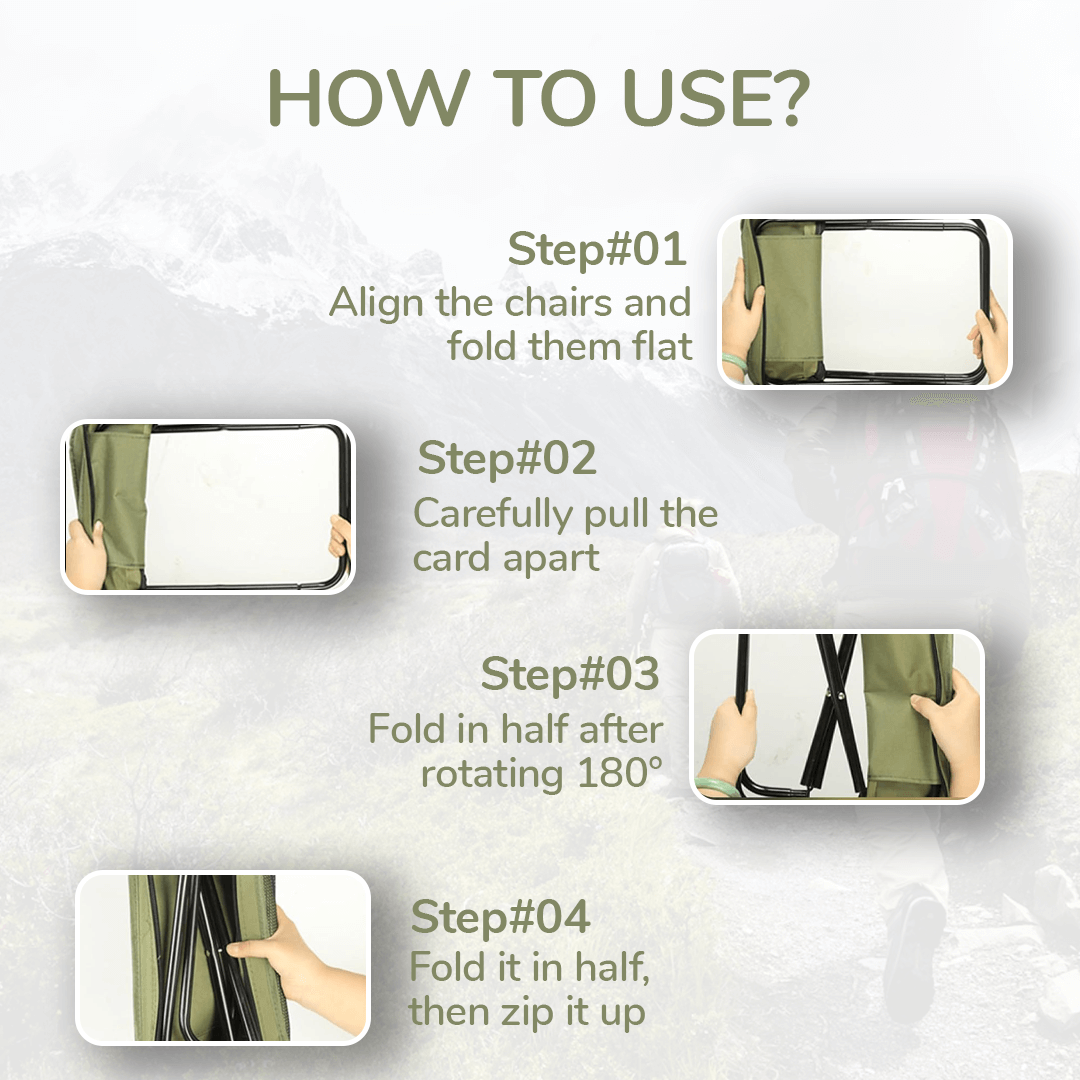 HOW TO USE?

Step#01
Align the chairs and fold them flat

Step#02
Carefully pull the card apart

Step#03
Fold in half after rotating 180°

Step#04
Fold it in half, then zip it up